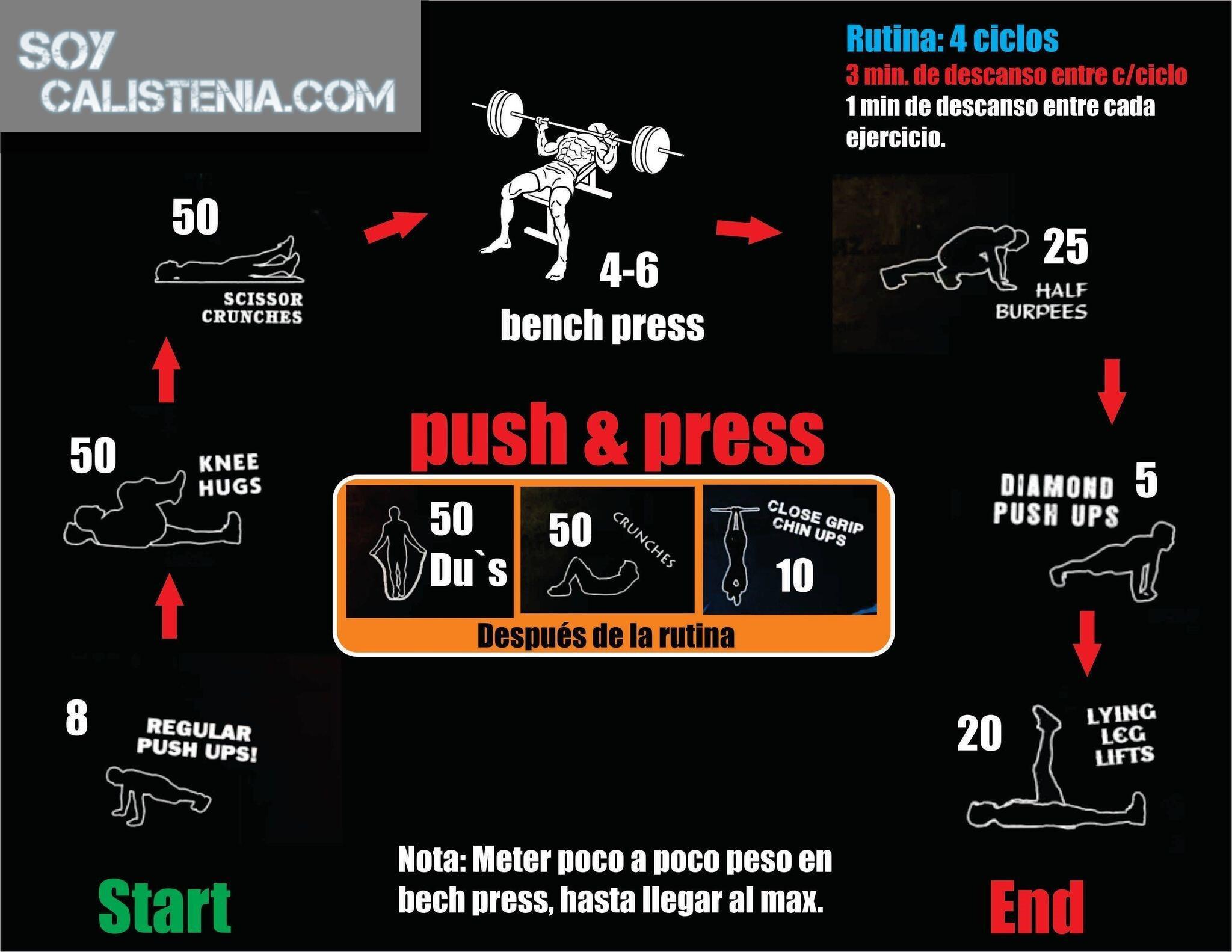 SOY CALISTENIA.COM

Rutina: 4 ciclos
3 min. de descanso entre c/ciclo
1 min de descanso entre cada ejercicio.

50
SCISSOR CRUNCHES

4-6
bench press

25
HALF BURPEES

50
KNEE HUGS

push & press

DIAMOND PUSH UPS
5

50
Du`s

50
CRUNCHES

CLOSE GRIP CHIN UPS
10

Después de la rutina

8
REGULAR PUSH UPS!

20
LYING LEG LIFTS

Nota: Meter poco a poco peso en bech press, hasta llegar al max.

Start

End