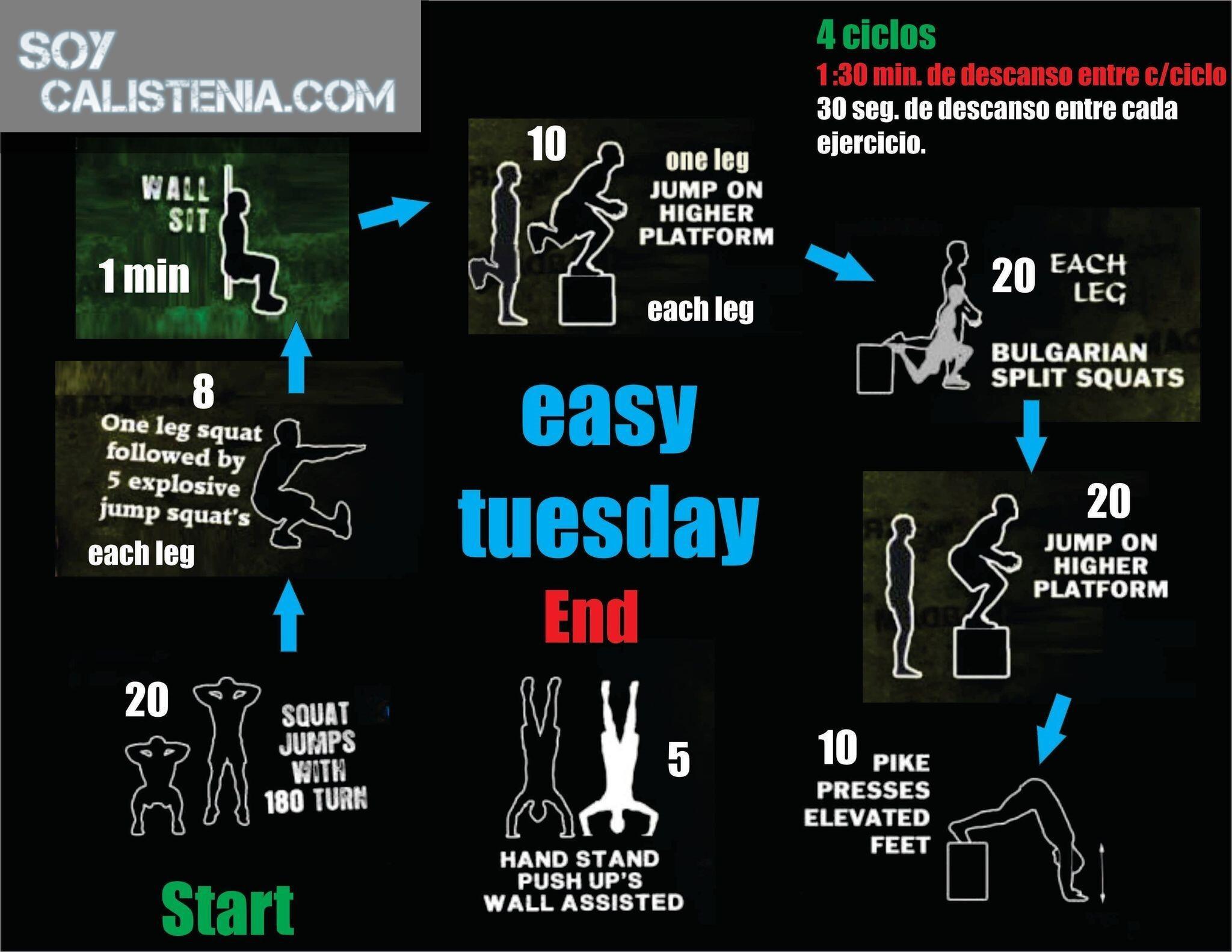 SOY CALISTENIA.COM

4 ciclos
1:30 min. de descanso entre c/ciclo
30 seg. de descanso entre cada ejercicio.

WALL SIT
1 min

10
one leg
JUMP ON HIGHER PLATFORM
each leg

20
EACH LEG
BULGARIAN SPLIT SQUATS

8
One leg squat followed by 5 explosive jump squat's
each leg

easy tuesday

End

20
JUMP ON HIGHER PLATFORM

20
SQUAT JUMPS WITH 180 TURN

5
HAND STAND PUSH UP'S WALL ASSISTED

10
PIKE PRESSES ELEVATED FEET

Start