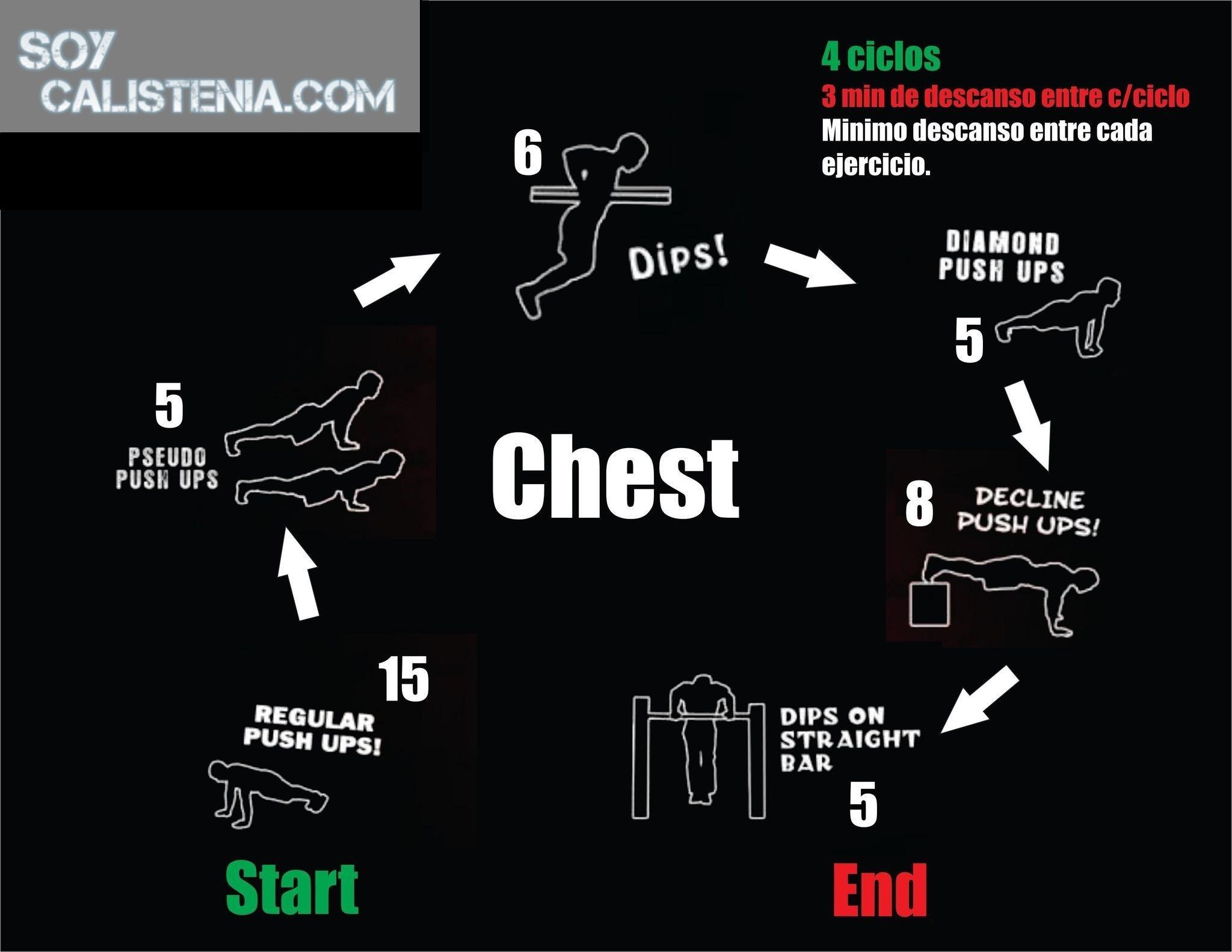 SOY CALISTENIA.COM

4 ciclos
3 min de descanso entre c/ciclo
Minimo descanso entre cada ejercicio.

6
Dips!

DIAMOND PUSH UPS
5

5
PSEUDO PUSH UPS

Chest

8
DECLINE PUSH UPS!

15
REGULAR PUSH UPS!

DIPS ON STRAIGHT BAR
5

Start

End