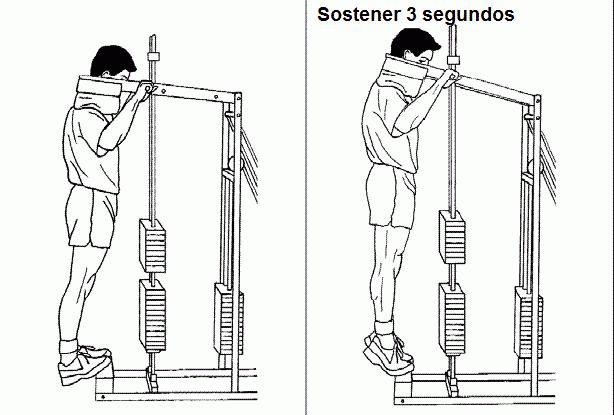 Sostener 3 segundos